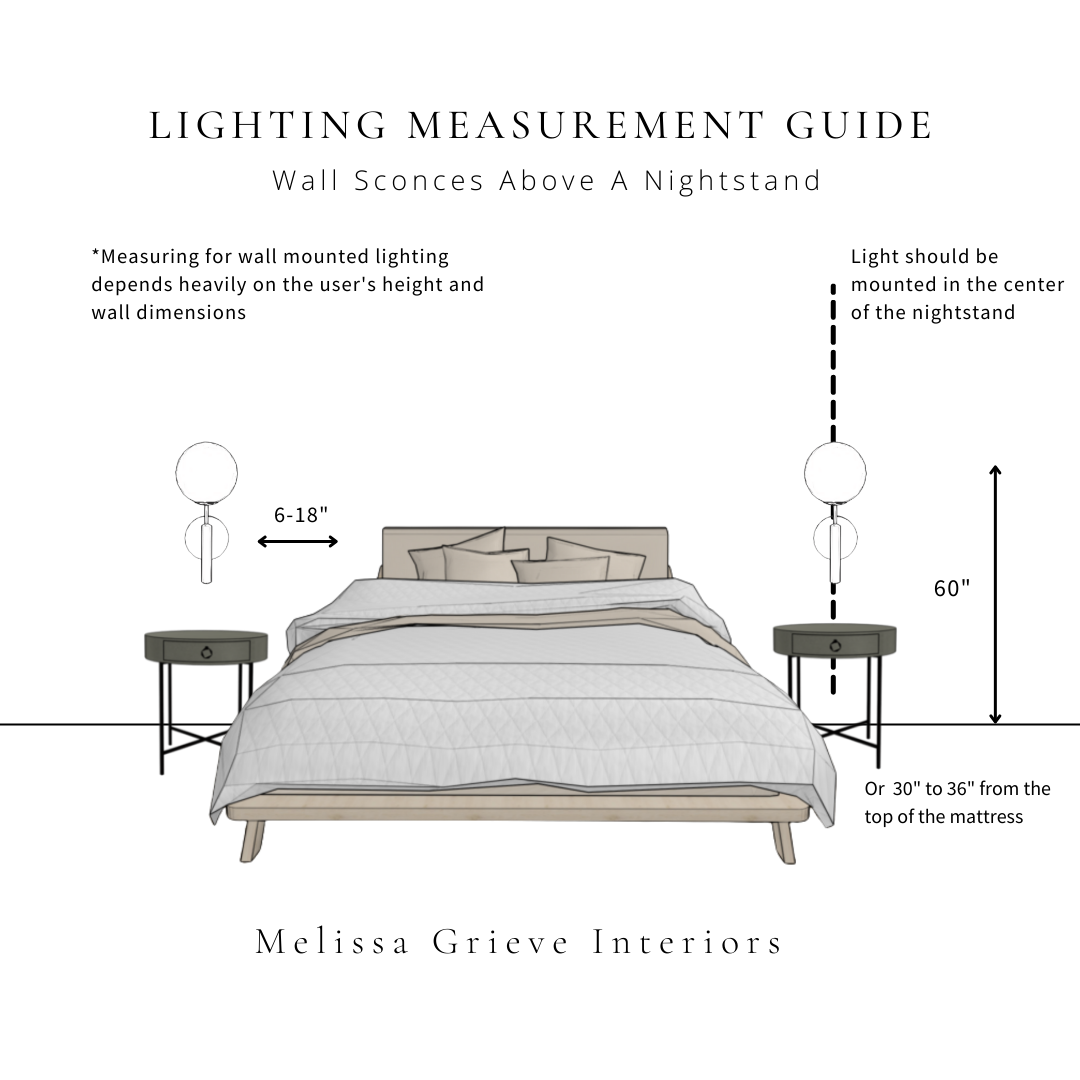 LIGHTING MEASUREMENT GUIDE

Wall Sconces Above A Nightstand

*Measuring for wall mounted lighting depends heavily on the user's height and wall dimensions

Light should be mounted in the center of the nightstand

6-18"

60"

Or 30" to 36" from the top of the mattress

Melissa Grieve Interiors